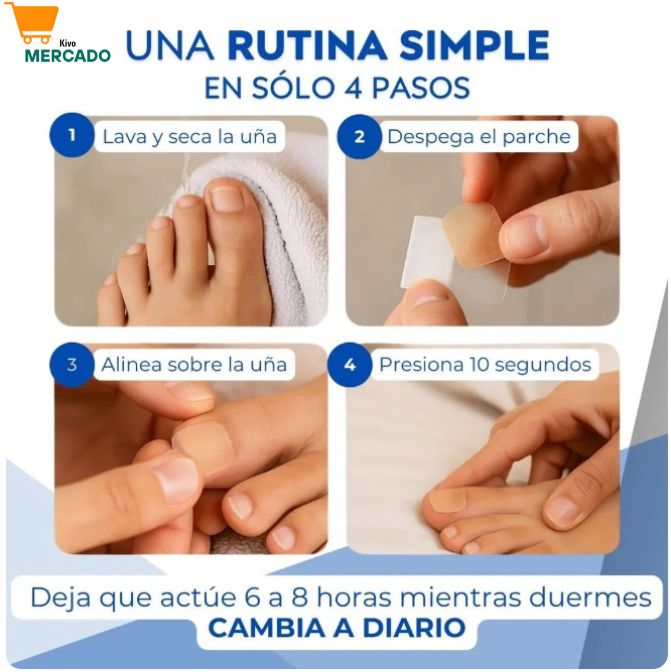 Kivo
MERCADO

UNA RUTINA SIMPLE
EN SÓLO 4 PASOS

1 Lava y seca la uña

2 Despega el parche

3 Alinea sobre la uña

4 Presiona 10 segundos

Deja que actúe 6 a 8 horas mientras duermes
CAMBIA A DIARIO